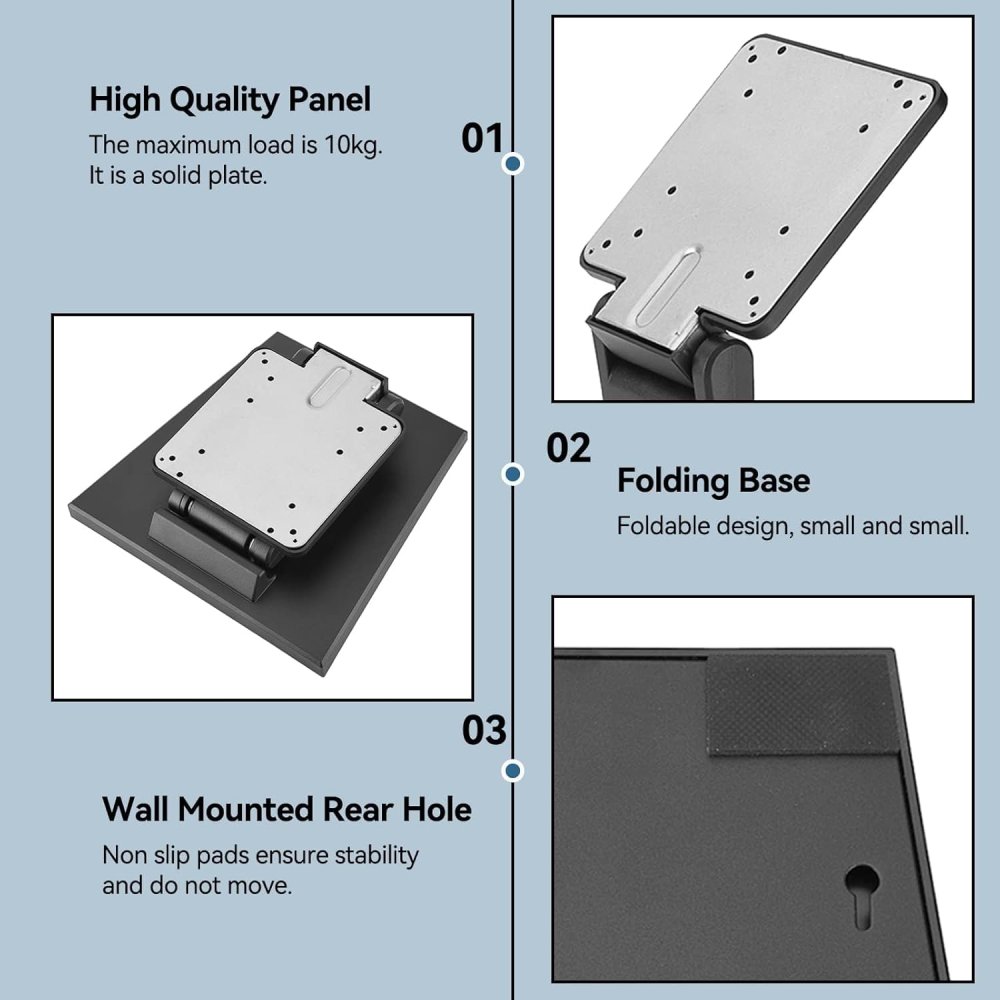 High Quality Panel
The maximum load is 10kg.
It is a solid plate.

01

02

Folding Base
Foldable design, small and small.

03

Wall Mounted Rear Hole
Non slip pads ensure stability and do not move.