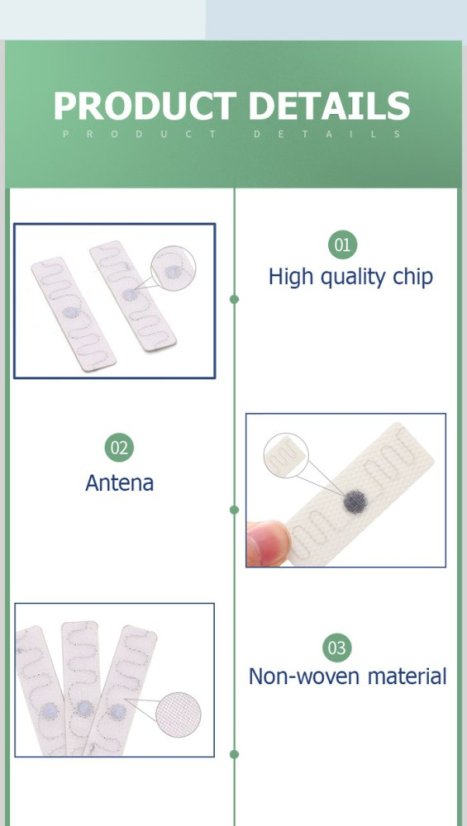 PRODUCT DETAILS
PRODUCT DETAILS

01
High quality chip

02
Antena

03
Non-woven material