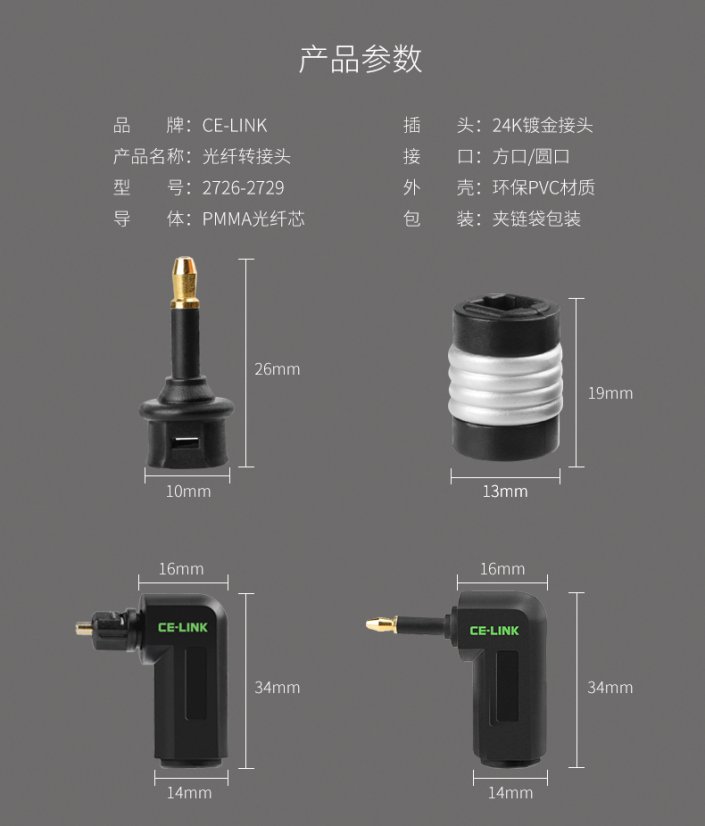 产品参数

品　　牌：CE-LINK
产品名称：光纤转接头
型　　号：2726-2729
导　　体：PMMA光纤芯

插　　头：24K镀金接头
接　　口：方口/圆口
外　　壳：环保PVC材质
包　　装：夹链袋包装

26mm
10mm

19mm
13mm

16mm
CE-LINK
34mm
14mm

16mm
CE-LINK
34mm
14mm