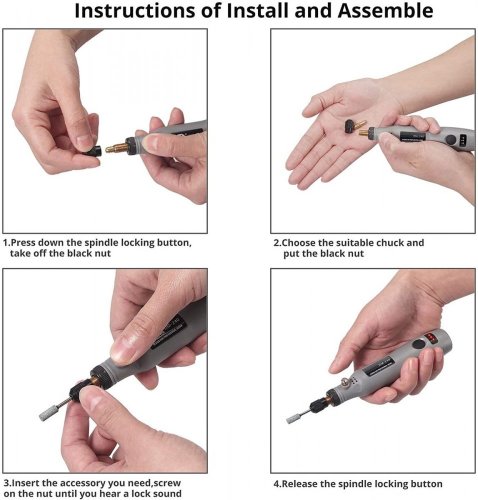 Instructions of Install and Assemble

1.Press down the spindle locking button, take off the black nut

2.Choose the suitable chuck and put the black nut

3.Insert the accessory you need,screw on the nut until you hear a lock sound

4.Release the spindle locking button