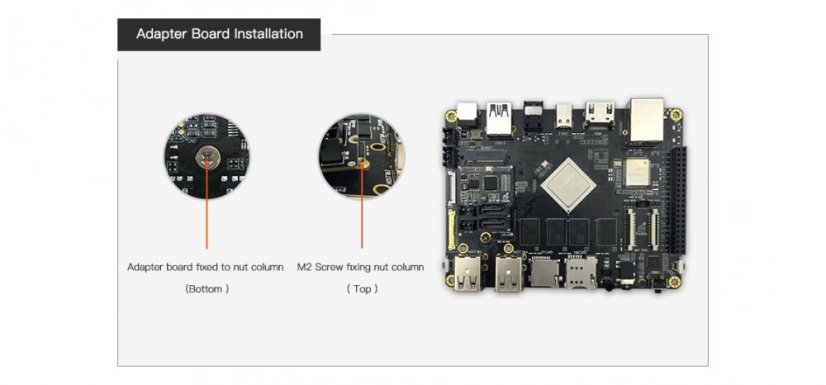 Adapter Board Installation

Adapter board fixed to nut column
(Bottom )

M2 Screw fixing nut column
( Top )