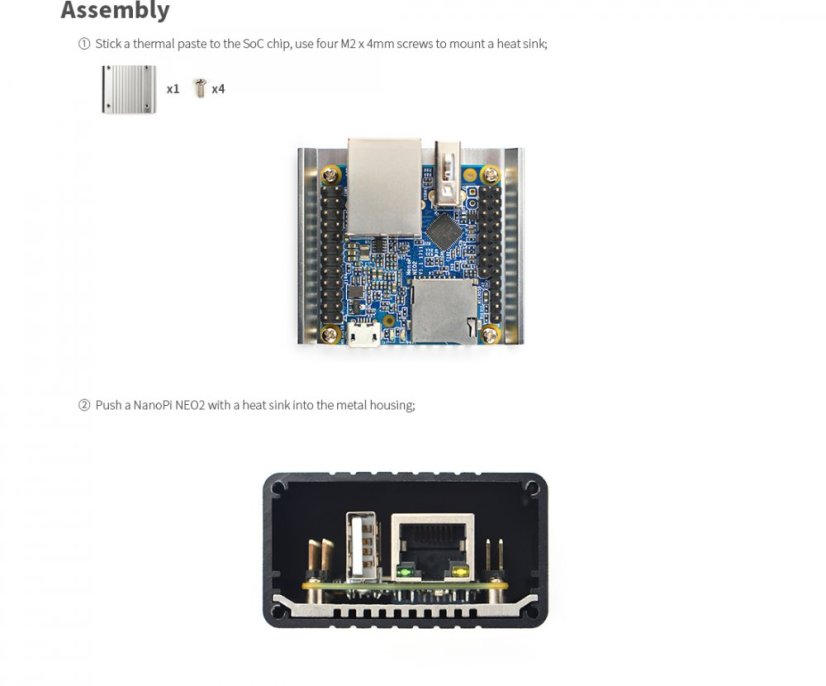 Assembly

① Stick a thermal paste to the SoC chip, use four M2 x 4mm screws to mount a heat sink;

x1 x4

② Push a NanoPi NEO2 with a heat sink into the metal housing;