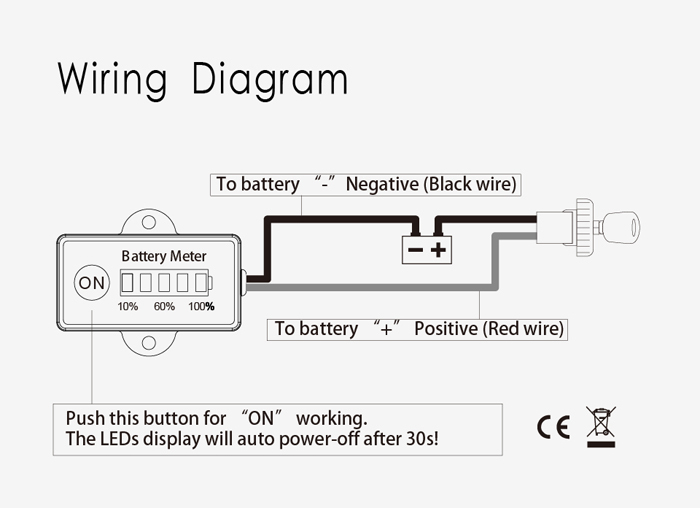 Wiring Diagram

To battery “-” Negative (Black wire)

Battery Meter

ON

10% 60% 100%

− +

To battery “+” Positive (Red wire)

Push this button for “ON” working.
The LEDs display will auto power-off after 30s!

CE