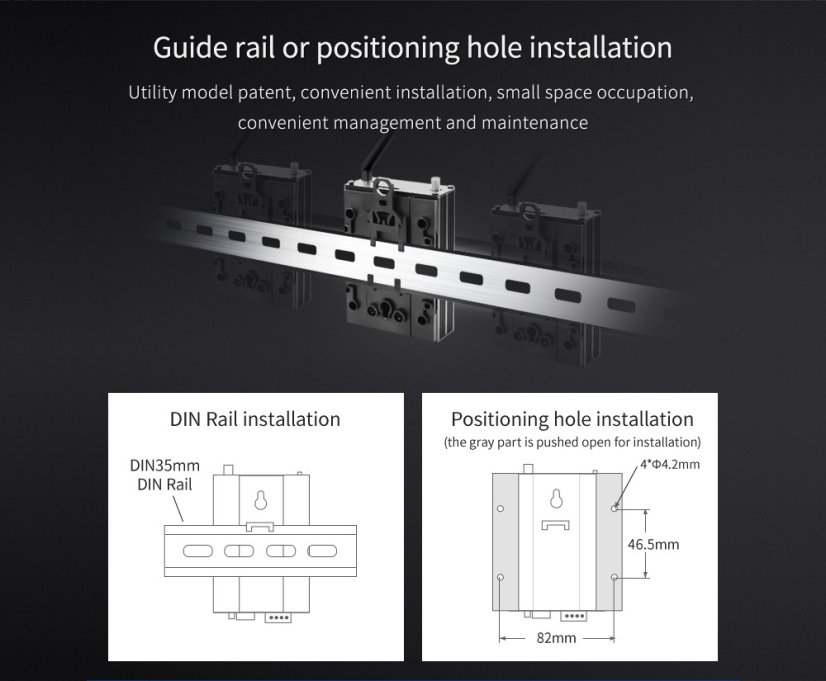 Guide rail or positioning hole installation

Utility model patent, convenient installation, small space occupation, convenient management and maintenance

DIN Rail installation

DIN35mm
DIN Rail

Positioning hole installation
(the gray part is pushed open for installation)

4*Φ4.2mm

46.5mm

82mm