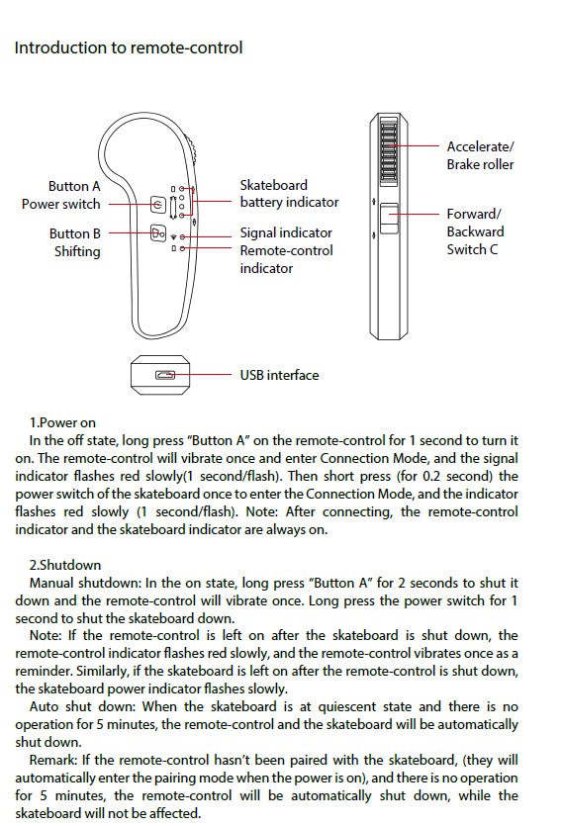 Introduction to remote-control

Button A
Power switch

Button B
Shifting

Skateboard
battery indicator

Signal indicator
Remote-control
indicator

Accelerate/
Brake roller

Forward/
Backward
Switch C

USB interface

1.Power on
In the off state, long press "Button A" on the remote-control for 1 second to turn it on. The remote-control will vibrate once and enter Connection Mode, and the signal indicator flashes red slowly(1 second/flash). Then short press (for 0.2 second) the power switch of the skateboard once to enter the Connection Mode, and the indicator flashes red slowly (1 second/flash). Note: After connecting, the remote-control indicator and the skateboard indicator are always on.

2.Shutdown
Manual shutdown: In the on state, long press "Button A" for 2 seconds to shut it down and the remote-control will vibrate once. Long press the power switch for 1 second to shut the skateboard down.
Note: If the remote-control is left on after the skateboard is shut down, the remote-control indicator flashes red slowly, and the remote-control vibrates once as a reminder. Similarly, if the skateboard is left on after the remote-control is shut down, the skateboard power indicator flashes slowly.
Auto shut down: When the skateboard is at quiescent state and there is no operation for 5 minutes, the remote-control and the skateboard will be automatically shut down.
Remark: If the remote-control hasn't been paired with the skateboard, (they will automatically enter the pairing mode when the power is on), and there is no operation for 5 minutes, the remote-control will be automatically shut down, while the skateboard will not be affected.