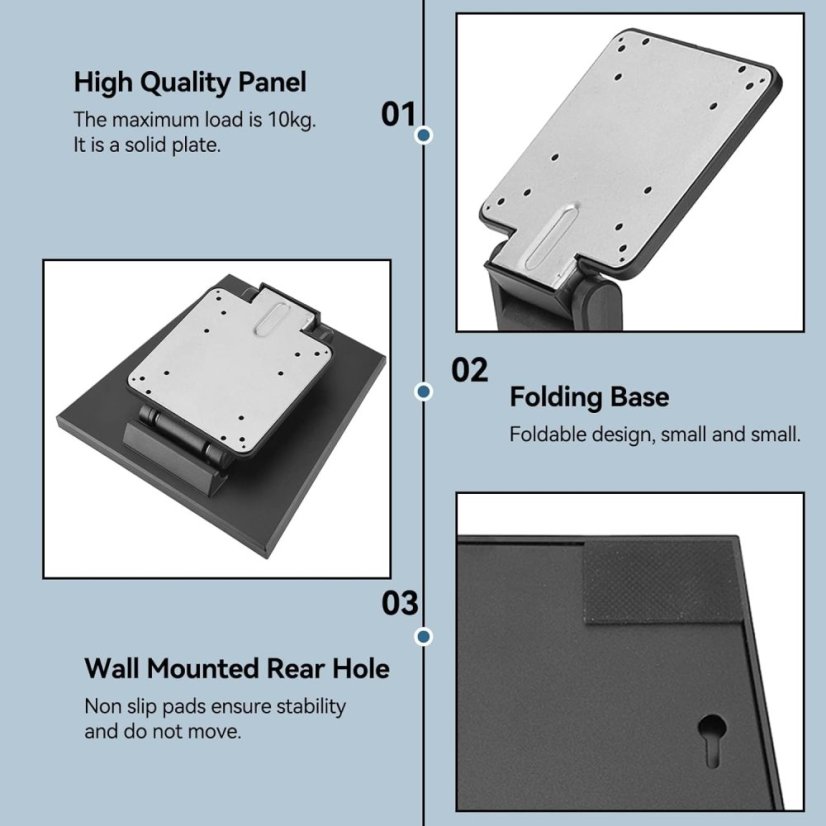 High Quality Panel

The maximum load is 10kg.
It is a solid plate.

01

02

Folding Base

Foldable design, small and small.

03

Wall Mounted Rear Hole

Non slip pads ensure stability and do not move.