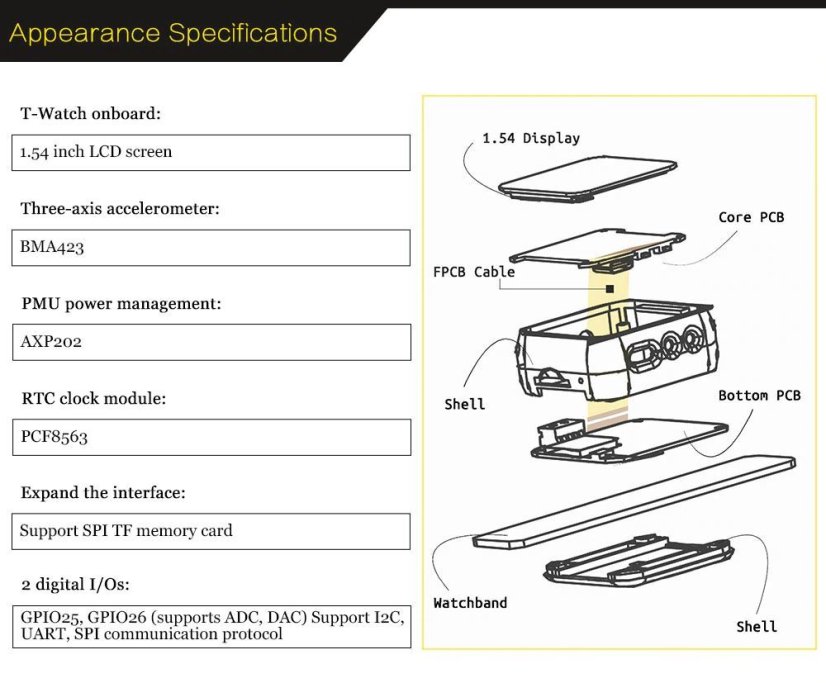 Appearance Specifications

T-Watch onboard:

1.54 inch LCD screen

Three-axis accelerometer:

BMA423

PMU power management:

AXP202

RTC clock module:

PCF8563

Expand the interface:

Support SPI TF memory card

2 digital I/Os:

GPIO25, GPIO26 (supports ADC, DAC) Support I2C, UART, SPI communication protocol

1.54 Display

Core PCB

FPCB Cable

Shell

Bottom PCB

Watchband

Shell