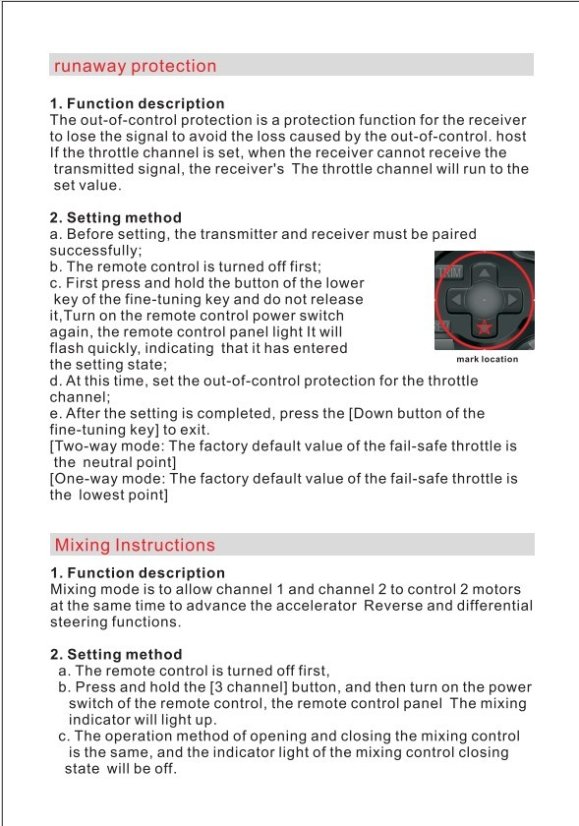 runaway protection

1. Function description
The out-of-control protection is a protection function for the receiver to lose the signal to avoid the loss caused by the out-of-control. host If the throttle channel is set, when the receiver cannot receive the transmitted signal, the receiver's The throttle channel will run to the set value.

2. Setting method
a. Before setting, the transmitter and receiver must be paired successfully;
b. The remote control is turned off first;
c. First press and hold the button of the lower key of the fine-tuning key and do not release it,Turn on the remote control power switch again, the remote control panel light It will flash quickly, indicating that it has entered the setting state;
TRIM
mark location
d. At this time, set the out-of-control protection for the throttle channel;
e. After the setting is completed, press the [Down button of the fine-tuning key] to exit.
[Two-way mode: The factory default value of the fail-safe throttle is the neutral point]
[One-way mode: The factory default value of the fail-safe throttle is the lowest point]

Mixing Instructions

1. Function description
Mixing mode is to allow channel 1 and channel 2 to control 2 motors at the same time to advance the accelerator Reverse and differential steering functions.

2. Setting method
a. The remote control is turned off first,
b. Press and hold the [3 channel] button, and then turn on the power switch of the remote control, the remote control panel The mixing indicator will light up.
c. The operation method of opening and closing the mixing control is the same, and the indicator light of the mixing control closing state will be off.