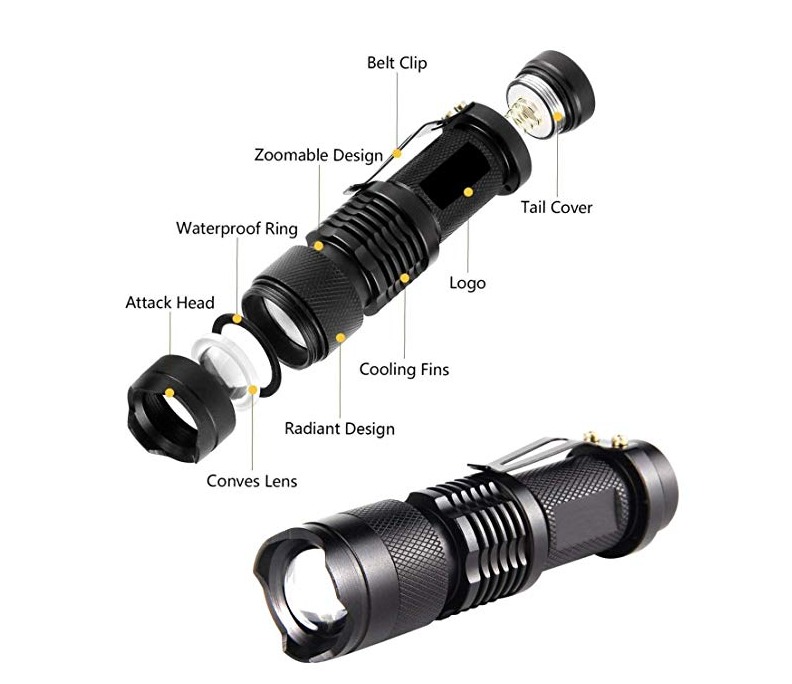 Belt Clip

Zoomable Design

Tail Cover

Waterproof Ring

Logo

Attack Head

Cooling Fins

Radiant Design

Conves Lens