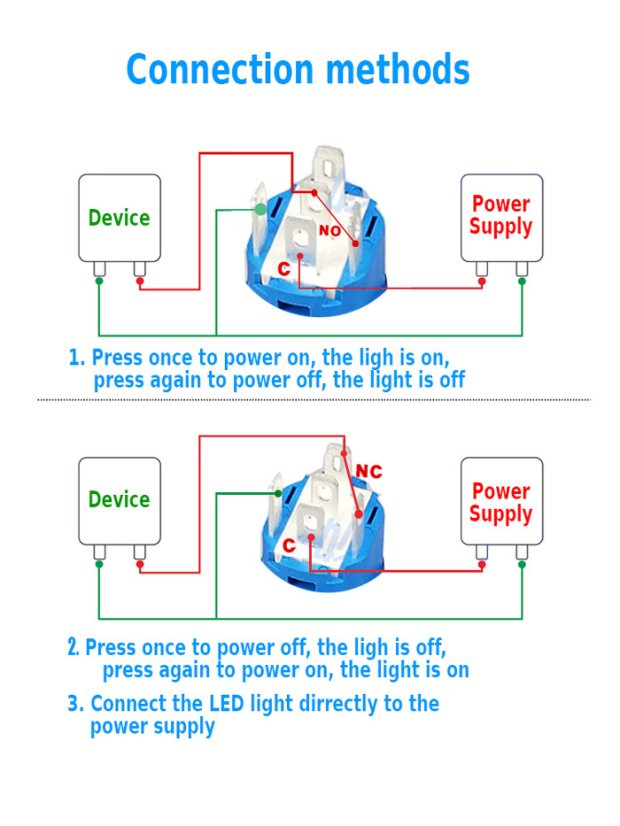 Connection methods

Device

NO

C

Power Supply

1. Press once to power on, the ligh is on, press again to power off, the light is off

Device

NC

C

Power Supply

2. Press once to power off, the ligh is off, press again to power on, the light is on

3. Connect the LED light dirrectly to the power supply